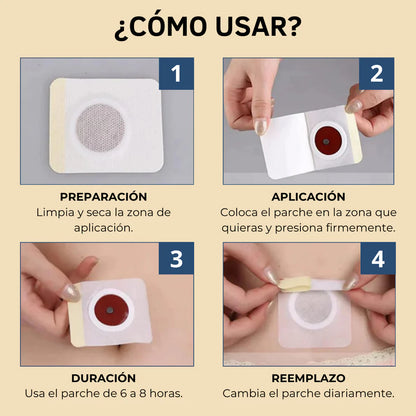 ¿CÓMO USAR?

1

PREPARACIÓN
Limpia y seca la zona de aplicación.

2

APLICACIÓN
Coloca el parche en la zona que quieras y presiona firmemente.

3

DURACIÓN
Usa el parche de 6 a 8 horas.

4

REEMPLAZO
Cambia el parche diariamente.