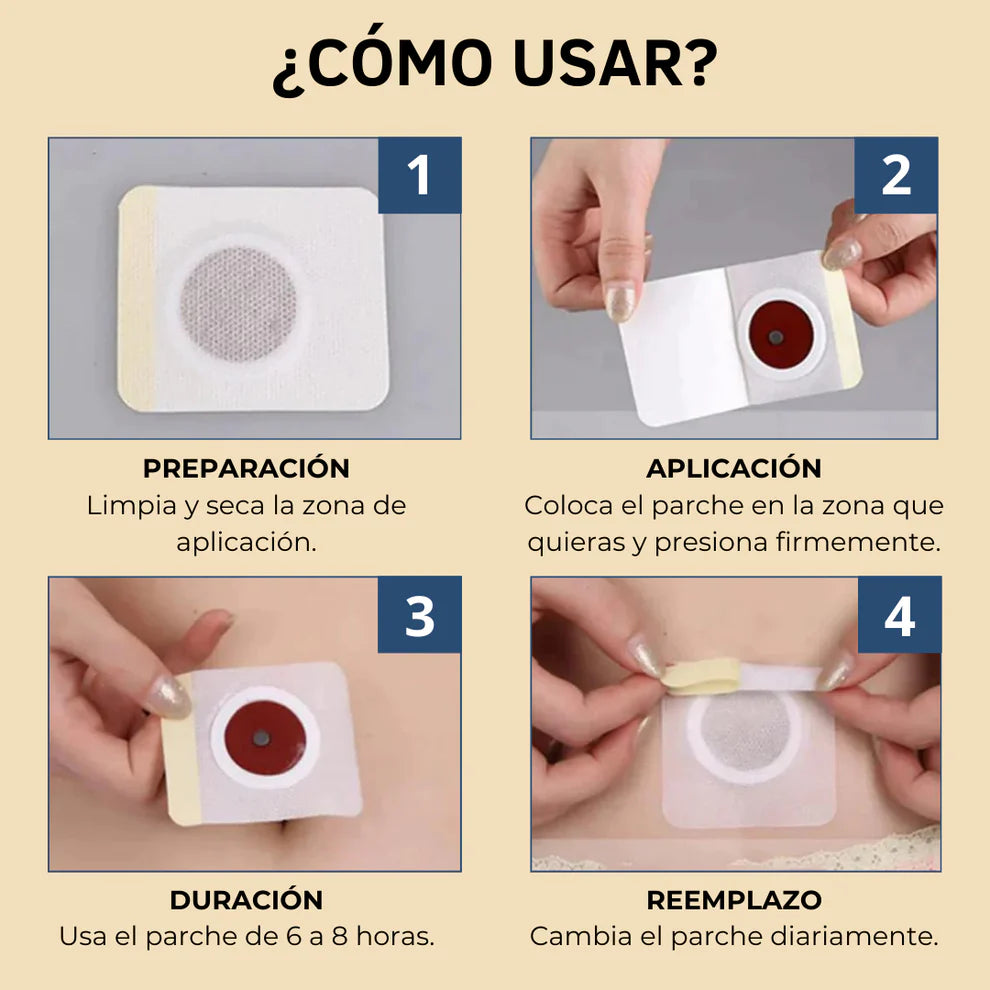 ¿CÓMO USAR?

1

PREPARACIÓN
Limpia y seca la zona de aplicación.

2

APLICACIÓN
Coloca el parche en la zona que quieras y presiona firmemente.

3

DURACIÓN
Usa el parche de 6 a 8 horas.

4

REEMPLAZO
Cambia el parche diariamente.